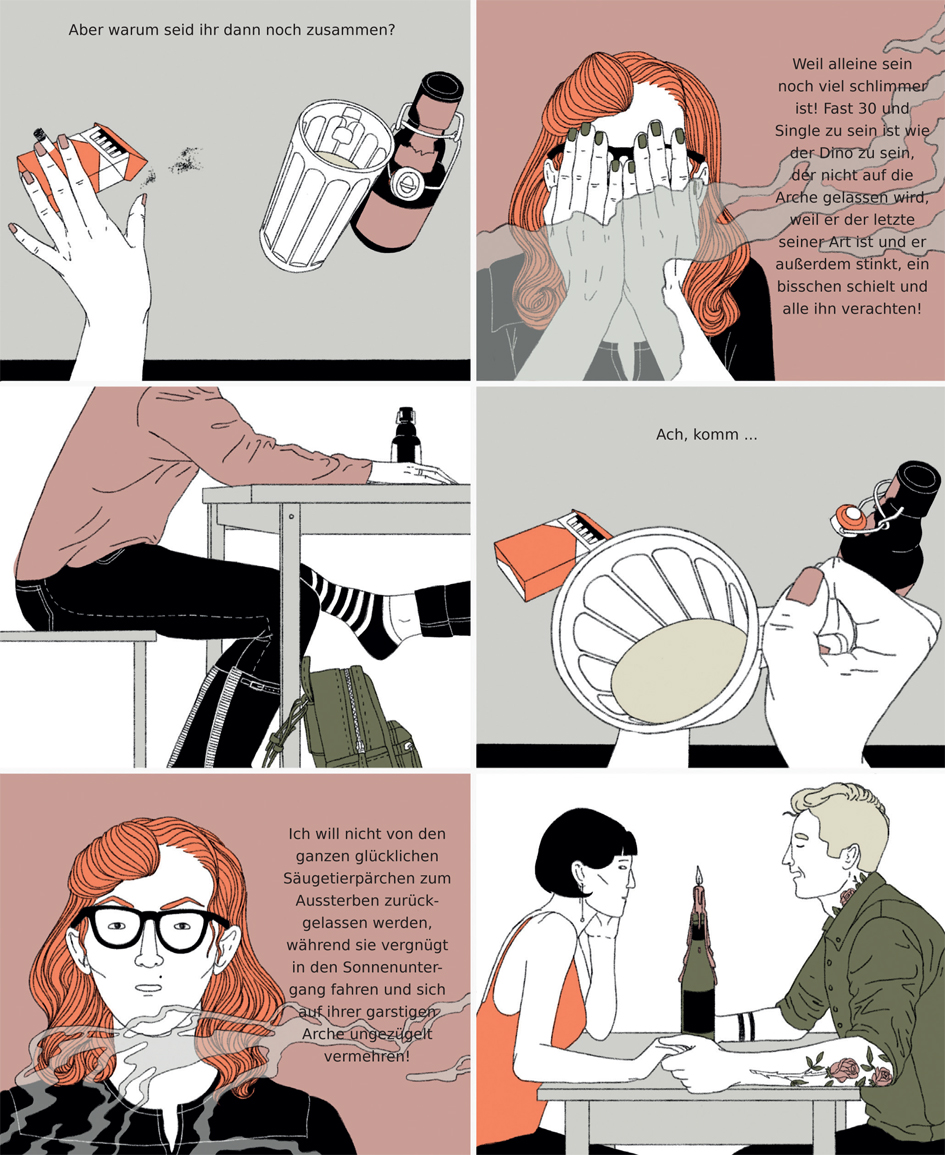 Aber warum seid ihr dann noch zusammen?

Weil alleine sein noch viel schlimmer ist! Fast 30 und Single zu sein ist wie der Dino zu sein, der nicht auf die Arche gelassen wird, weil er der letzte seiner Art ist und er außerdem stinkt, ein bisschen schielt und alle ihn verachten!

Ach, komm ...

Ich will nicht von den ganzen glücklichen Säugetierpärchen zum Aussterben zurückgelassen werden, während sie vergnügt in den Sonnenuntergang fahren und sich auf ihrer garstigen Arche ungezügelt vermehren!