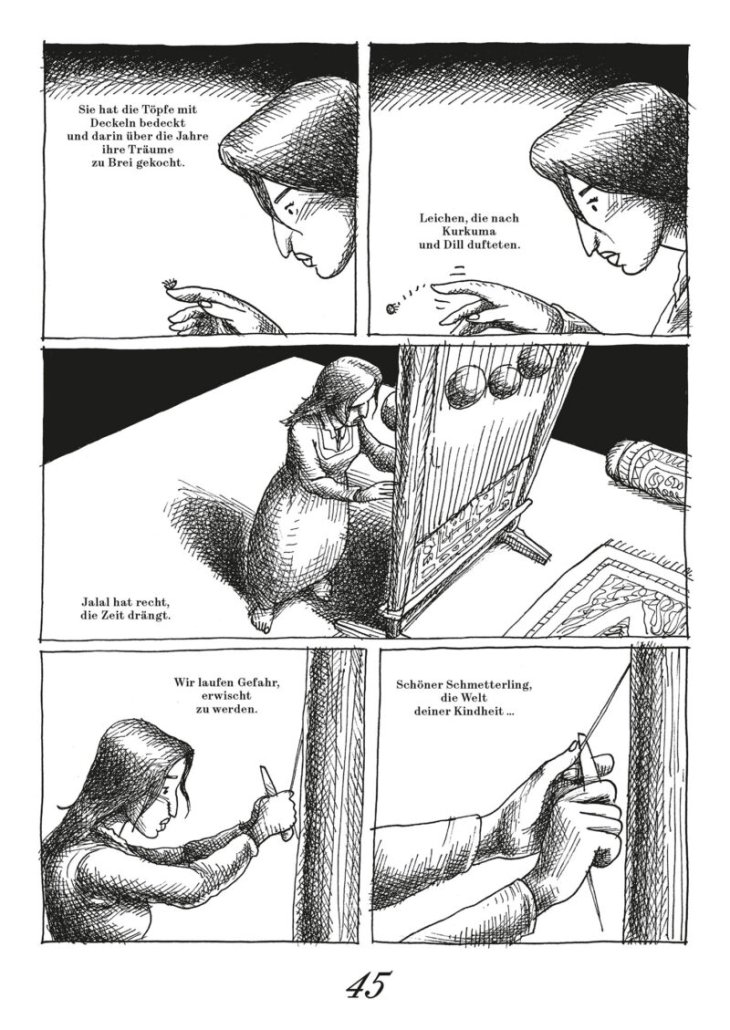 Sie hat die Töpfe mit Deckeln bedeckt und darin über die Jahre ihre Träume zu Brei gekocht.

Leichen, die nach Kurkuma und Dill dufteten.

Jalal hat recht, die Zeit drängt.

Wir laufen Gefahr, erwischt zu werden.

Schöner Schmetterling, die Welt deiner Kindheit ...

45