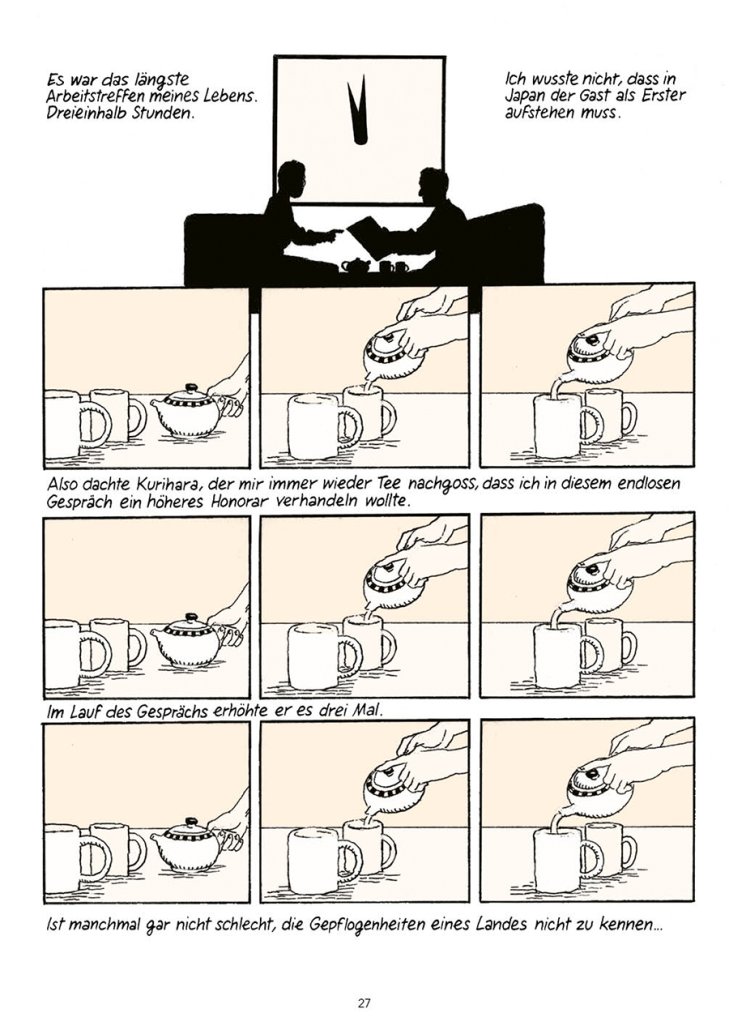 Es war das längste Arbeitstreffen meines Lebens. Dreieinhalb Stunden.

Ich wusste nicht, dass in Japan der Gast als Erster aufstehen muss.

Also dachte Kurihara, der mir immer wieder Tee nachgoss, dass ich in diesem endlosen Gespräch ein höheres Honorar verhandeln wollte.

Im Lauf des Gesprächs erhöhte er es drei Mal.

Ist manchmal gar nicht schlecht, die Gepflogenheiten eines Landes nicht zu kennen...

27